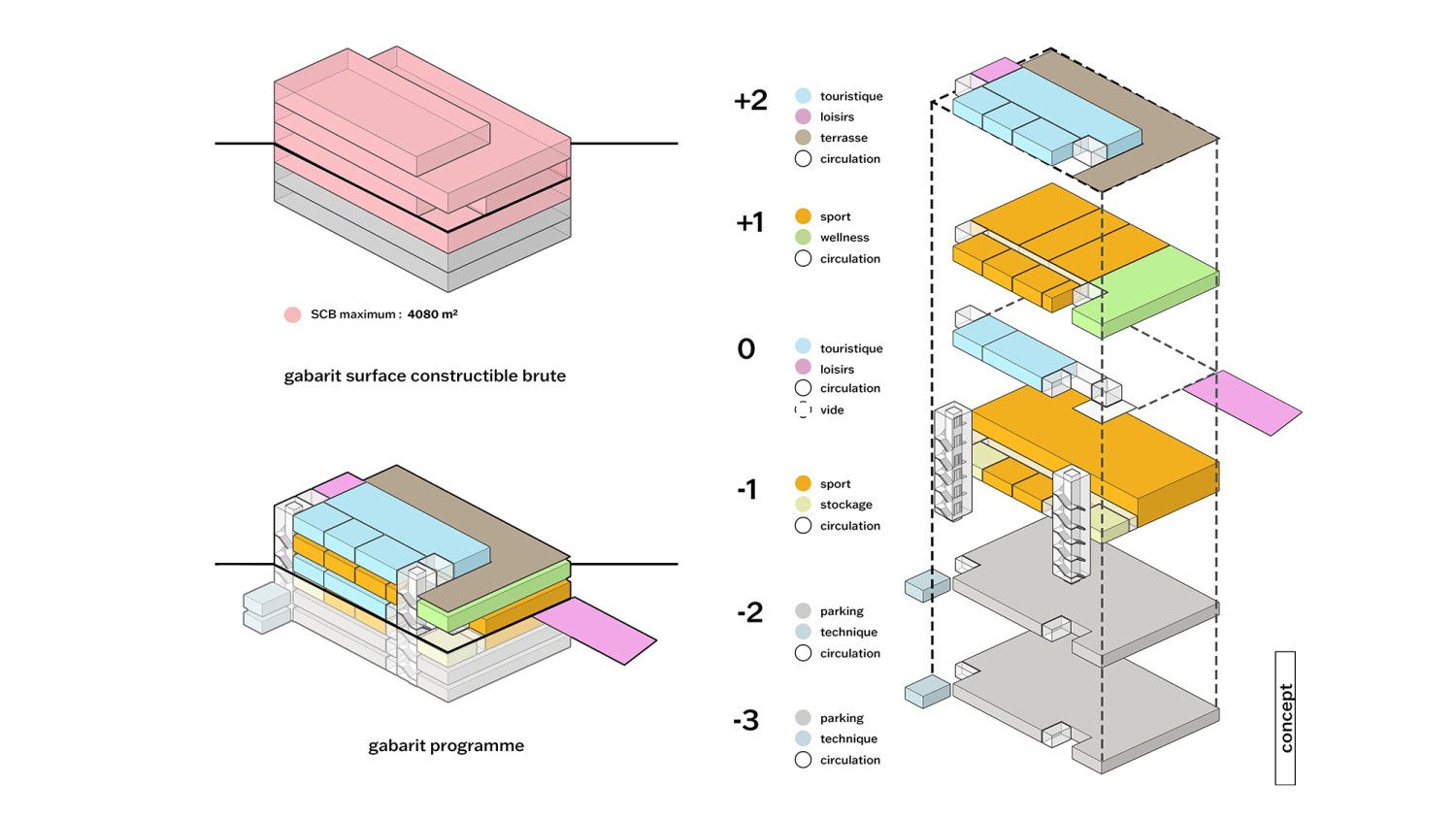 SCB maximum : 4080 m²

gabarit surface constructible brute

gabarit programme

+2
touristique
loisirs
terrasse
circulation

+1
sport
wellness
circulation

0
touristique
loisirs
circulation
vide

-1
sport
stockage
circulation

-2
parking
technique
circulation

-3
parking
technique
circulation

concept